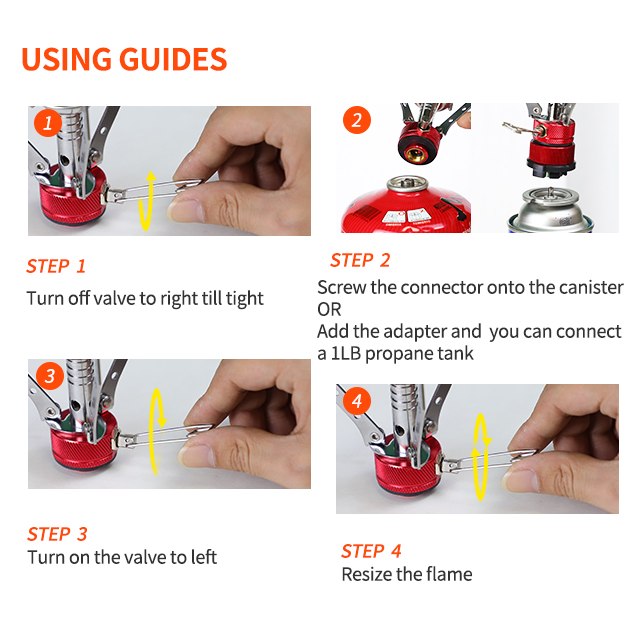 USING GUIDES

1

STEP 1
Turn off valve to right till tight

2

STEP 2
Screw the connector onto the canister
OR
Add the adapter and you can connect a 1LB propane tank

3

STEP 3
Turn on the valve to left

4

STEP 4
Resize the flame